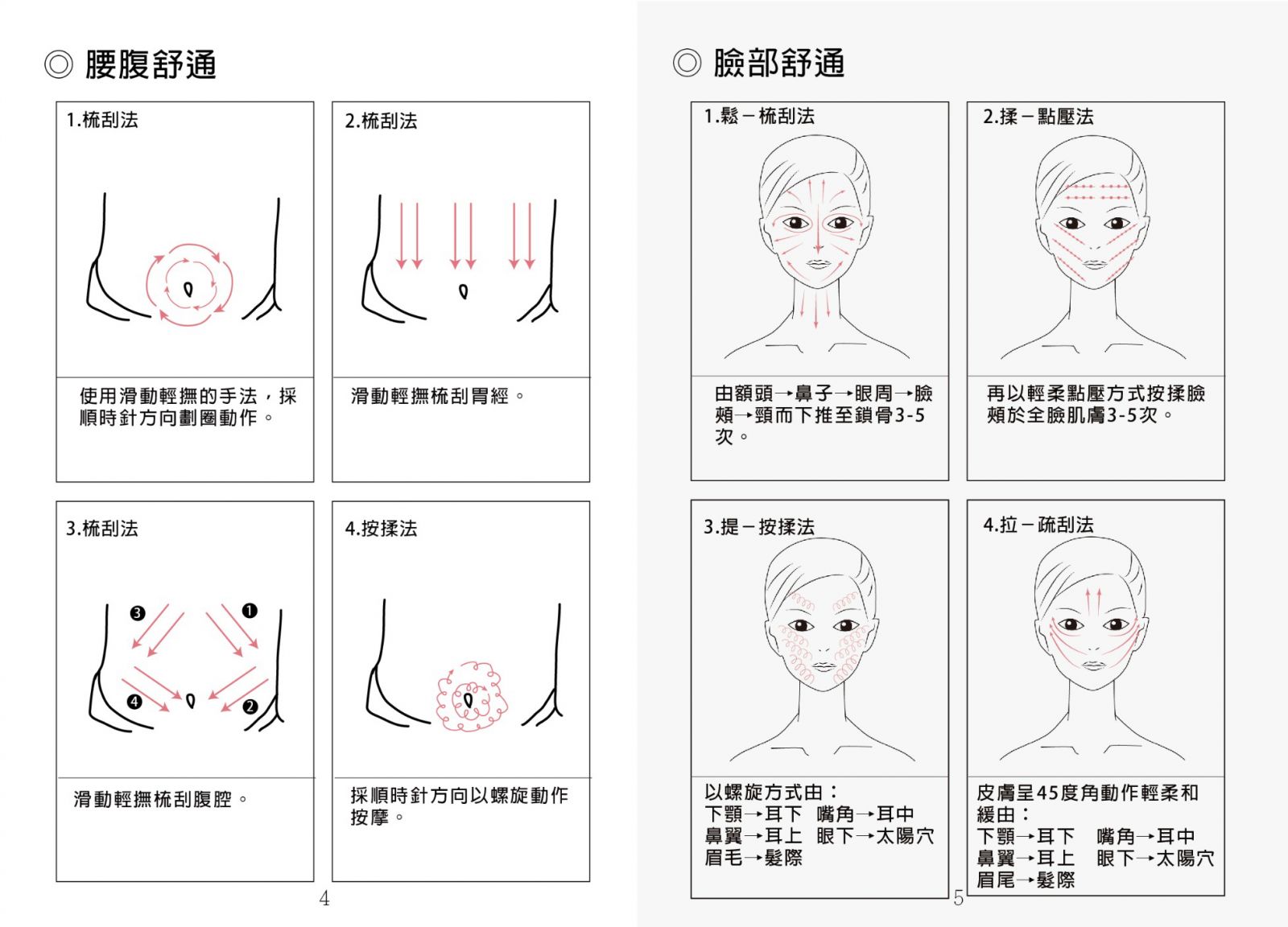 ◎ 腰腹舒通

1.梳刮法

使用滑動輕撫的手法，採順時針方向劃圈動作。

2.梳刮法

滑動輕撫梳刮胃經。

3.梳刮法

❸ ❶ ❹ ❷

滑動輕撫梳刮腹腔。

4.按揉法

採順時針方向以螺旋動作按摩。

4

◎ 臉部舒通

1.鬆－梳刮法

由額頭→鼻子→眼周→臉頰→頸而下推至鎖骨3-5次。

2.揉－點壓法

再以輕柔點壓方式按揉臉頰於全臉肌膚3-5次。

3.提－按揉法

以螺旋方式由：
下顎→耳下 嘴角→耳中
鼻翼→耳上 眼下→太陽穴
眉毛→髮際

4.拉－疏刮法

皮膚呈45度角動作輕柔和緩由：
下顎→耳下 嘴角→耳中
鼻翼→耳上 眼下→太陽穴
眉尾→髮際

5